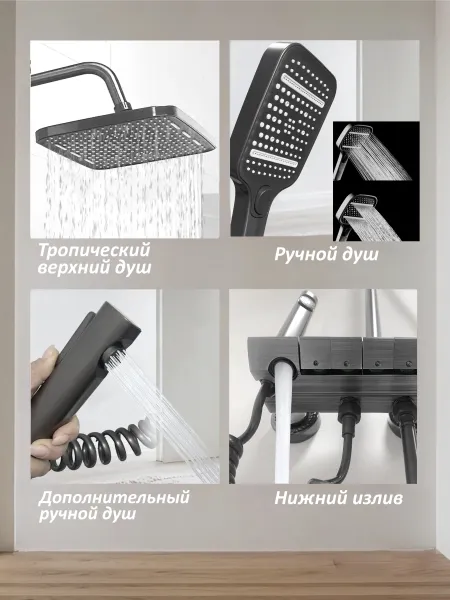 Тропический верхний душ

Ручной душ

Дополнительный ручной душ

Нижний излив